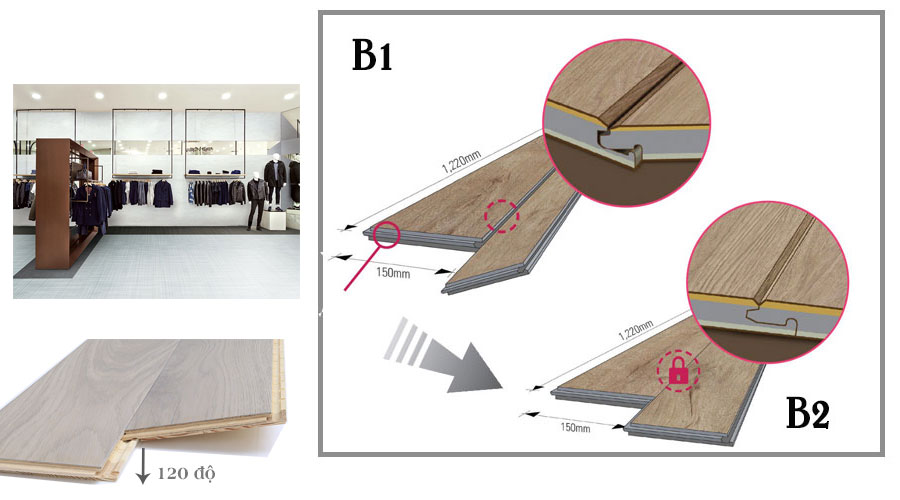 B1

1,220mm

150mm

1,220mm

150mm

B2

120 độ